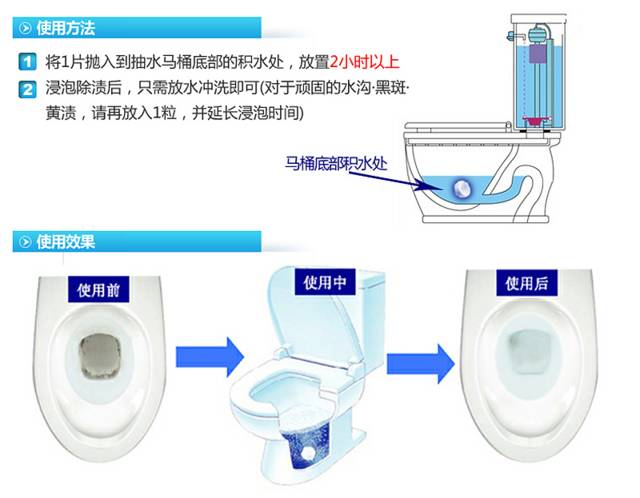 使用方法

1 将1片抛入到抽水马桶底部的积水处，放置2小时以上

2 浸泡除渍后，只需放水冲洗即可(对于顽固的水沟·黑斑·黄渍，请再放入1粒，并延长浸泡时间)

马桶底部积水处

使用效果

使用前

使用中

使用后