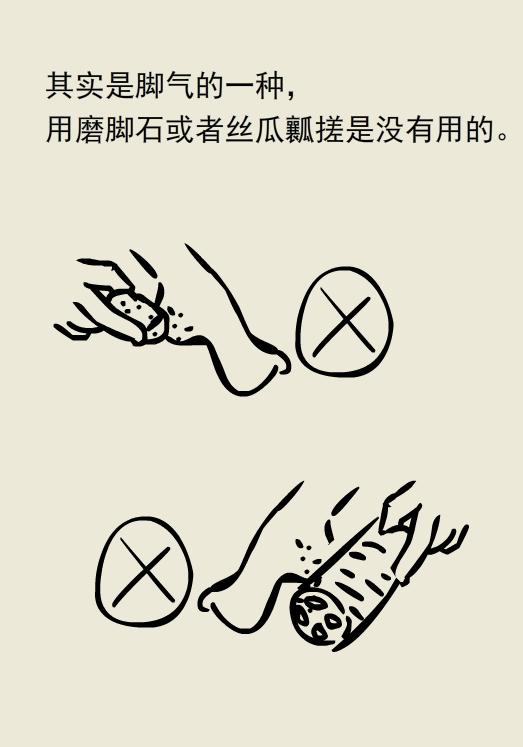 其实是脚气的一种，
用磨脚石或者丝瓜瓤搓是没有用的。