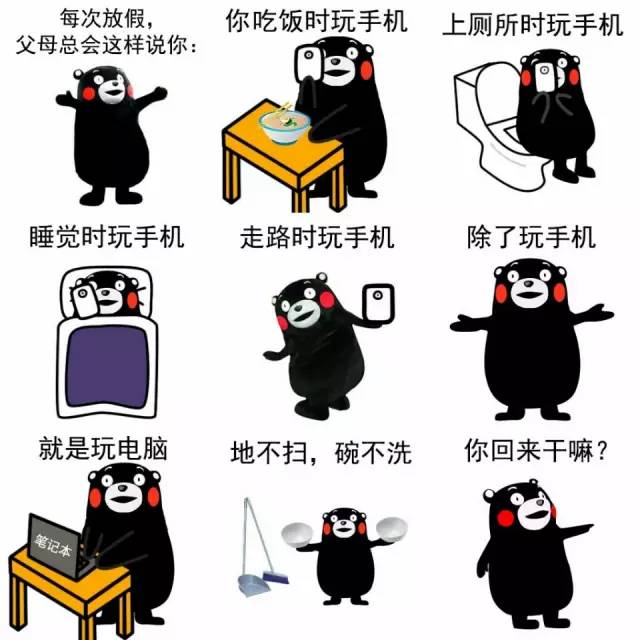 每次放假，
父母总会这样说你：

你吃饭时玩手机

上厕所时玩手机

睡觉时玩手机

走路时玩手机

除了玩手机

就是玩电脑

笔记本

地不扫，碗不洗

你回来干嘛？