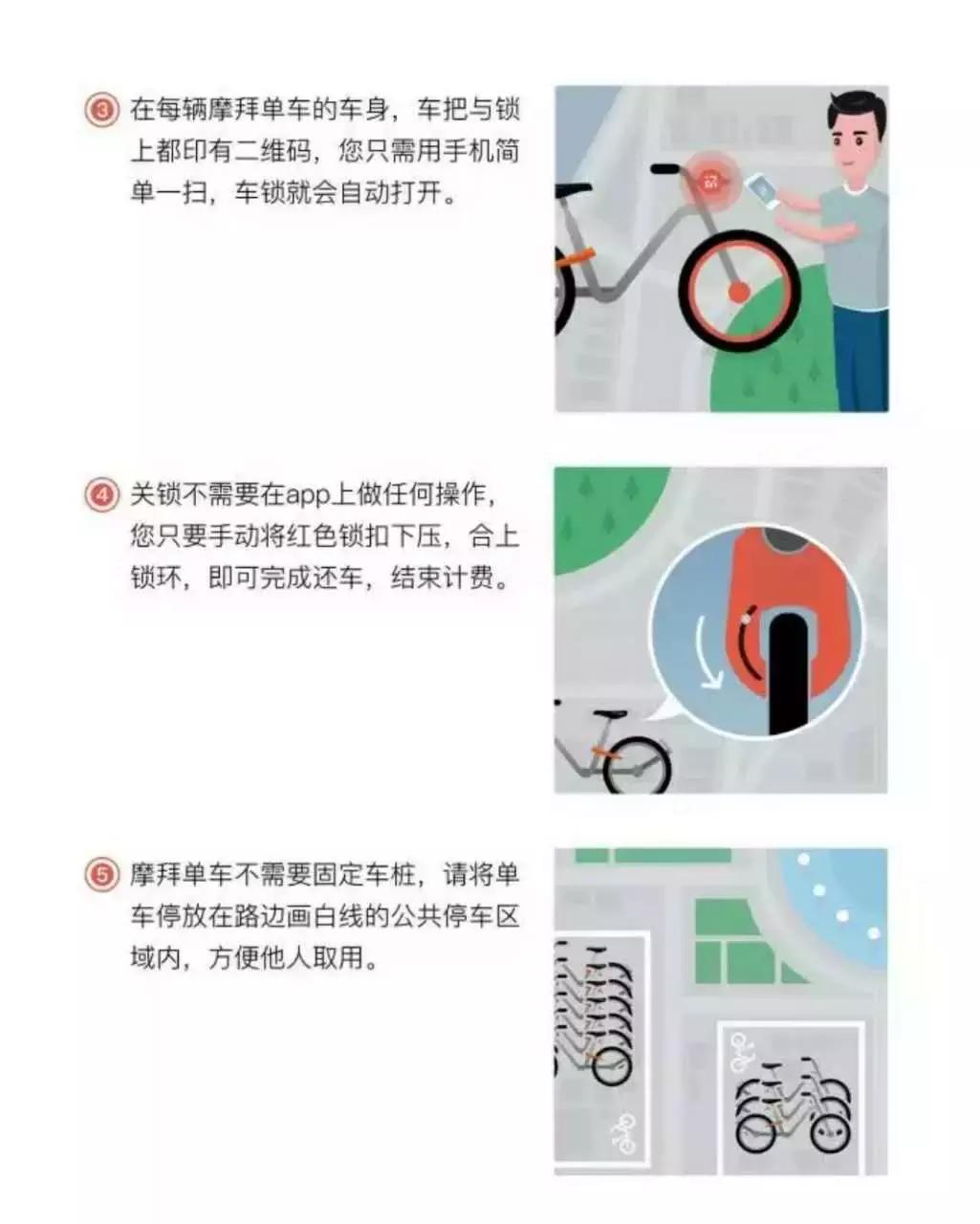 ③ 在每辆摩拜单车的车身，车把与锁上都印有二维码，您只需用手机简单一扫，车锁就会自动打开。

④ 关锁不需要在app上做任何操作，您只要手动将红色锁扣下压，合上锁环，即可完成还车，结束计费。

⑤ 摩拜单车不需要固定车桩，请将单车停放在路边画白线的公共停车区域内，方便他人取用。