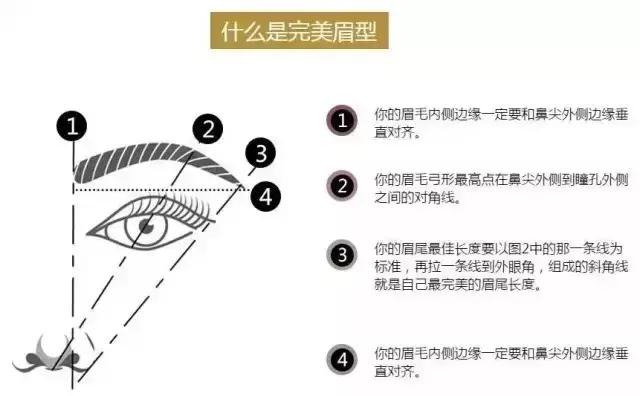 什么是完美眉型

1
2
3
4

1 你的眉毛内侧边缘一定要和鼻尖外侧边缘垂直对齐。

2 你的眉毛弓形最高点在鼻尖外侧到瞳孔外侧之间的对角线。

3 你的眉尾最佳长度要以图2中的那一条线为标准，再拉一条线到外眼角，组成的斜角线就是自己最完美的眉尾长度。

4 你的眉毛内侧边缘一定要和鼻尖外侧边缘垂直对齐。