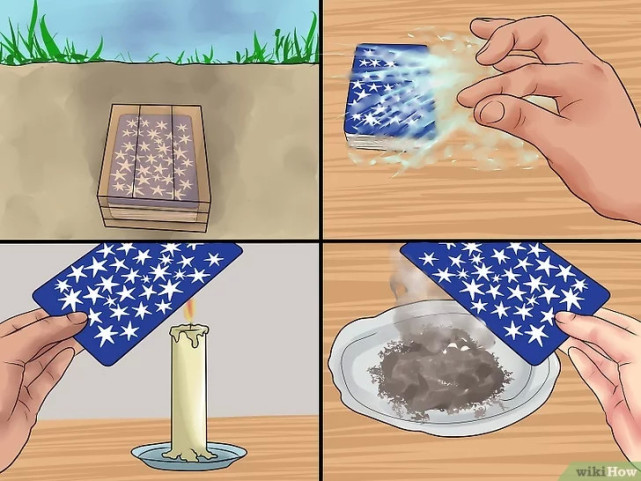 wikiHow