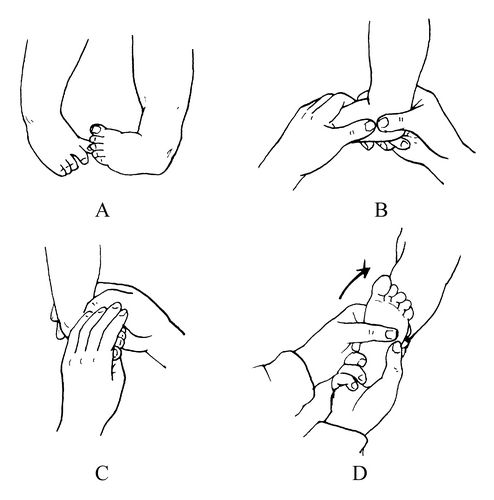 A

B

C

D