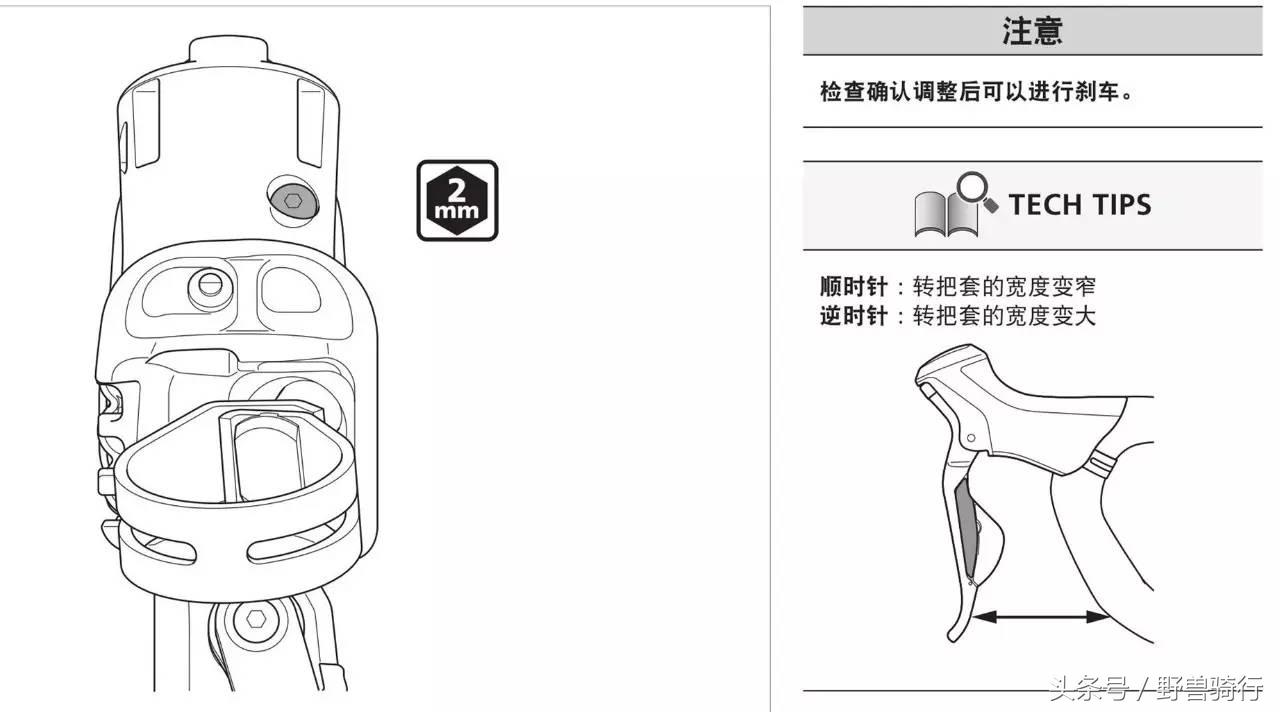 2 mm

注意

检查确认调整后可以进行刹车。

TECH TIPS

顺时针：转把套的宽度变窄
逆时针：转把套的宽度变大

头条号 / 野兽骑行