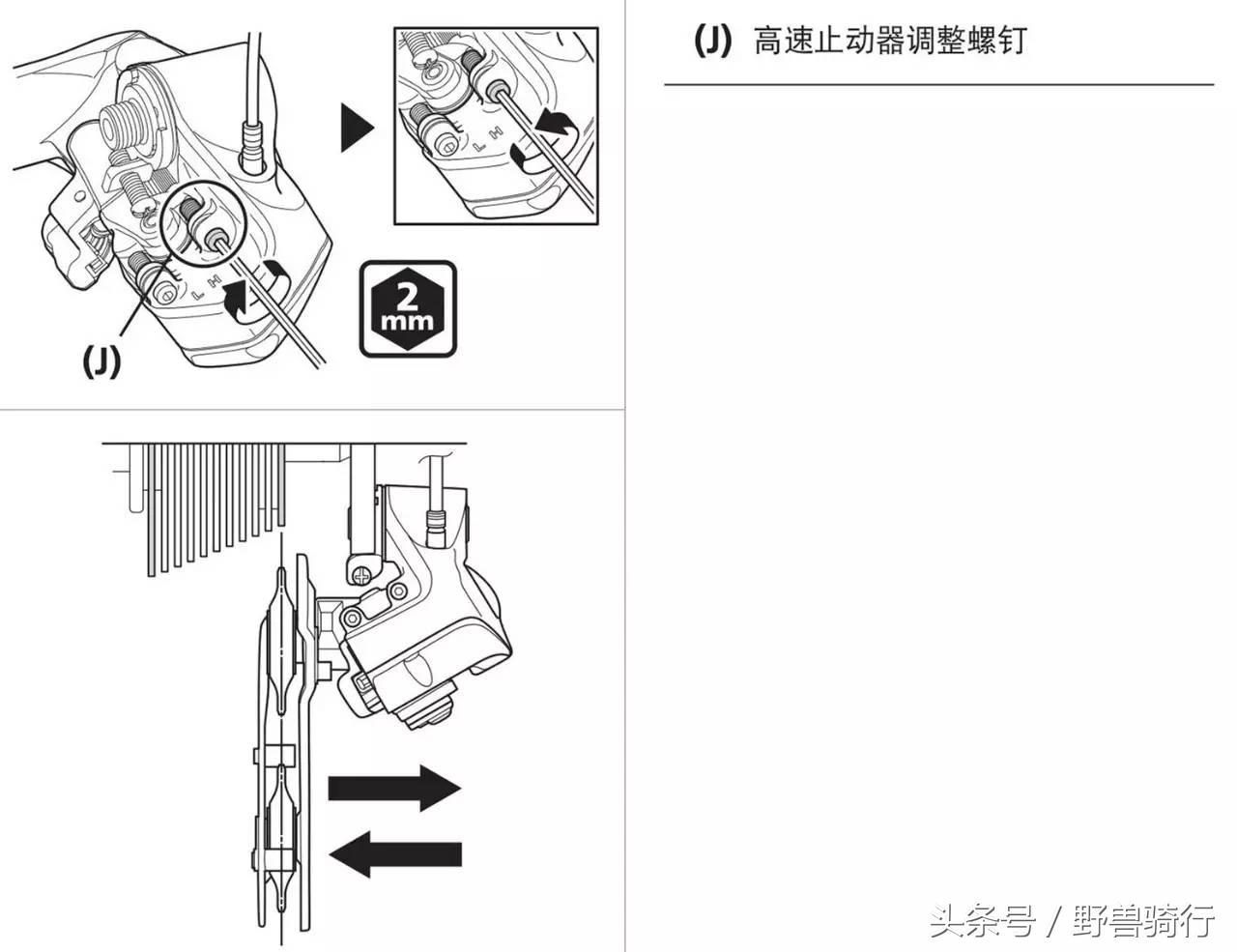 L H

L H

2 mm

(J)

(J) 高速止动器调整螺钉

头条号 / 野兽骑行