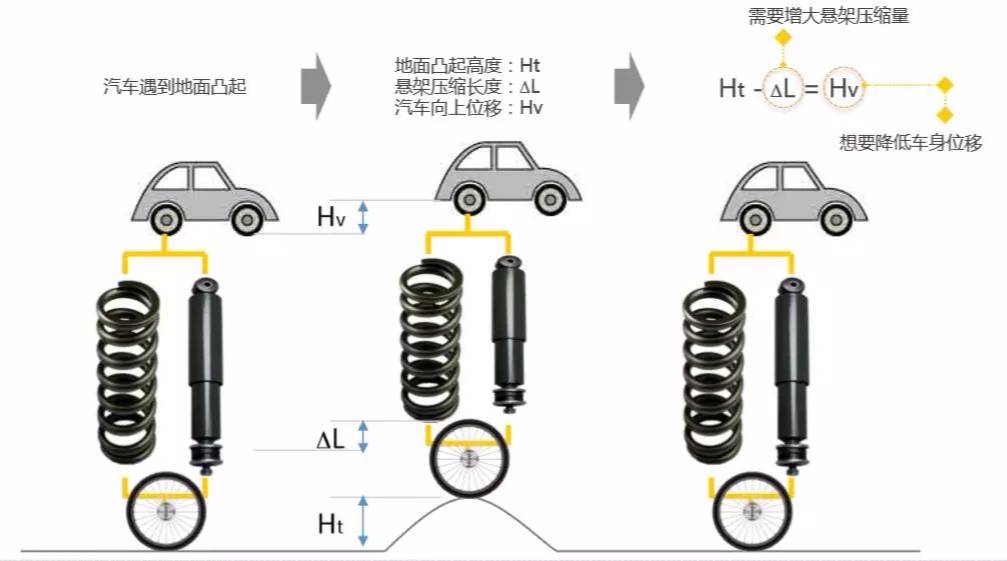 汽车遇到地面凸起

地面凸起高度：Ht
悬架压缩长度：ΔL
汽车向上位移：Hv

需要增大悬架压缩量

Ht - ΔL = Hv

想要降低车身位移

Hv

ΔL

Ht