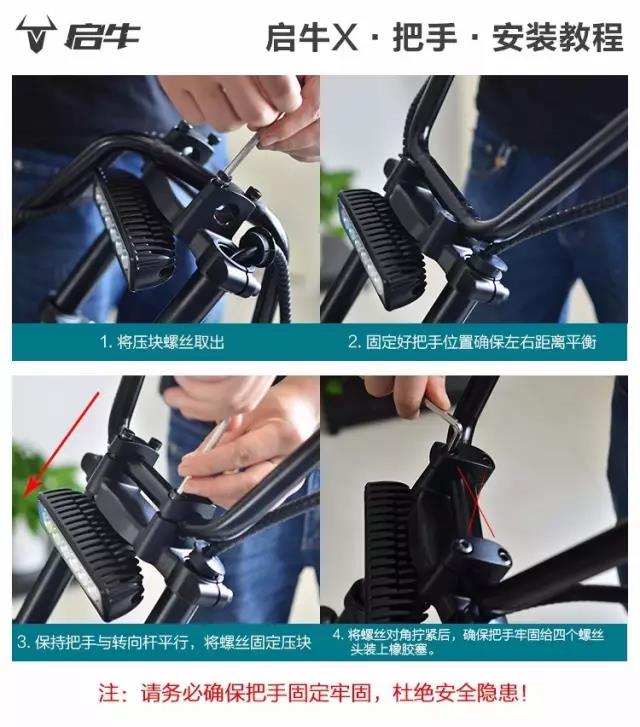 启牛

启牛X · 把手 · 安装教程

1. 将压块螺丝取出

2. 固定好把手位置确保左右距离平衡

3. 保持把手与转向杆平行，将螺丝固定压块

4. 将螺丝对角拧紧后，确保把手牢固给四个螺丝头装上橡胶塞。

注：请务必确保把手固定牢固，杜绝安全隐患！