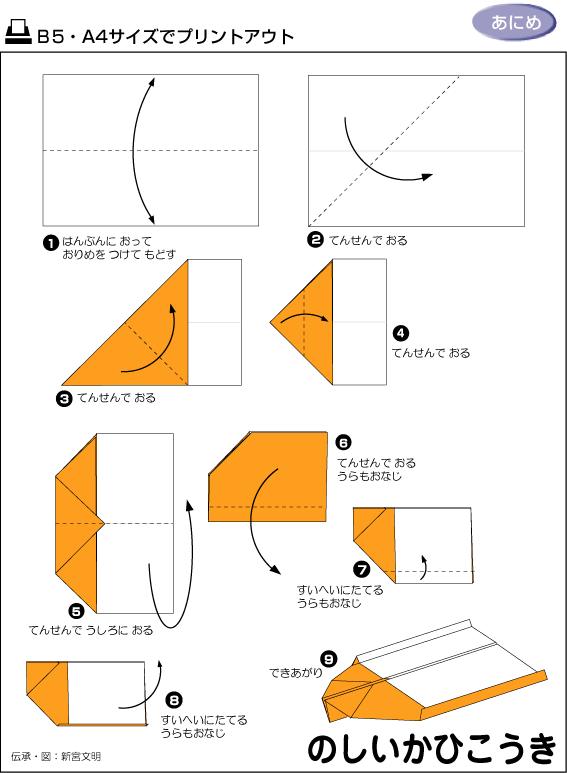 B5・A4サイズでプリントアウト

あにめ

❶ はんぶんに おって おりめを つけて もどす

❷ てんせんで おる

❸ てんせんで おる

❹ てんせんで おる

❺ てんせんで うしろに おる

❻ てんせんで おる うらもおなじ

❼ すいへいにたてる うらもおなじ

❽ すいへいにたてる うらもおなじ

❾ できあがり

伝承・図：新宮文明

のしいかひこうき