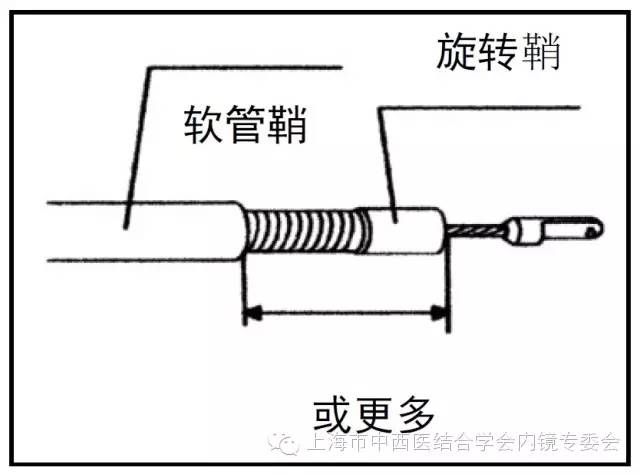 旋转鞘

软管鞘

或更多

上海市中西医结合学会内镜专委会