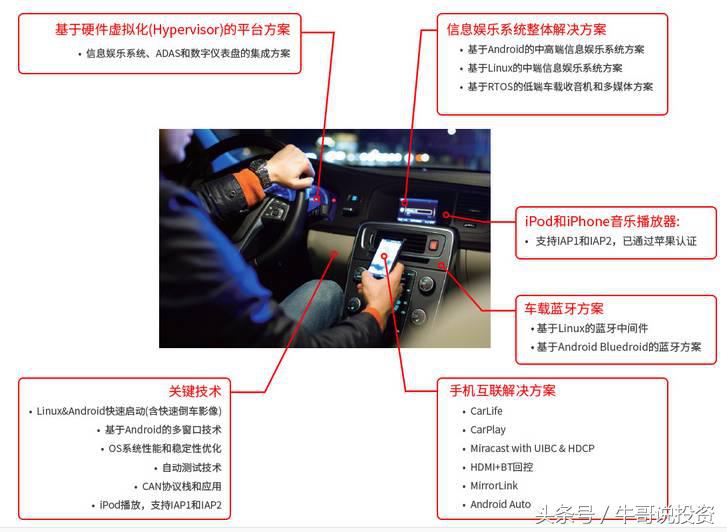 基于硬件虚拟化(Hypervisor)的平台方案

• 信息娱乐系统、ADAS和数字仪表盘的集成方案

信息娱乐系统整体解决方案

• 基于Android的中高端信息娱乐系统方案
• 基于Linux的中端信息娱乐系统方案
• 基于RTOS的低端车载收音机和多媒体方案

iPod和iPhone音乐播放器:

• 支持IAP1和IAP2，已通过苹果认证

车载蓝牙方案

• 基于Linux的蓝牙中间件
• 基于Android Bluedroid的蓝牙方案

关键技术

• Linux&Android快速启动(含快速倒车影像)
• 基于Android的多窗口技术
• OS系统性能和稳定性优化
• 自动测试技术
• CAN协议栈和应用
• iPod播放，支持IAP1和IAP2

手机互联解决方案

• CarLife
• CarPlay
• Miracast with UIBC & HDCP
• HDMI+BT回控
• MirrorLink
• Android Auto

头条号 / 牛哥说投资