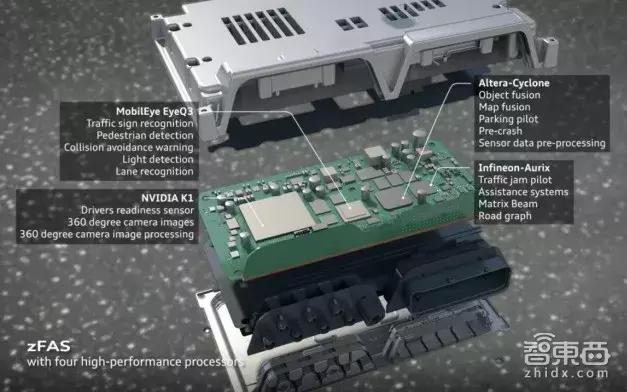 MobilEye EyeQ3
Traffic sign recognition
Pedestrian detection
Collision avoidance warning
Light detection
Lane recognition

NVIDIA K1
Drivers readiness sensor
360 degree camera images
360 degree camera image processing

Altera-Cyclone
Object fusion
Map fusion
Parking pilot
Pre-crash
Sensor data pre-processing

Infineon-Aurix
Traffic jam pilot
Assistance systems
Matrix Beam
Road graph

zFAS
with four high-performance processors

智東西
zhidx.com