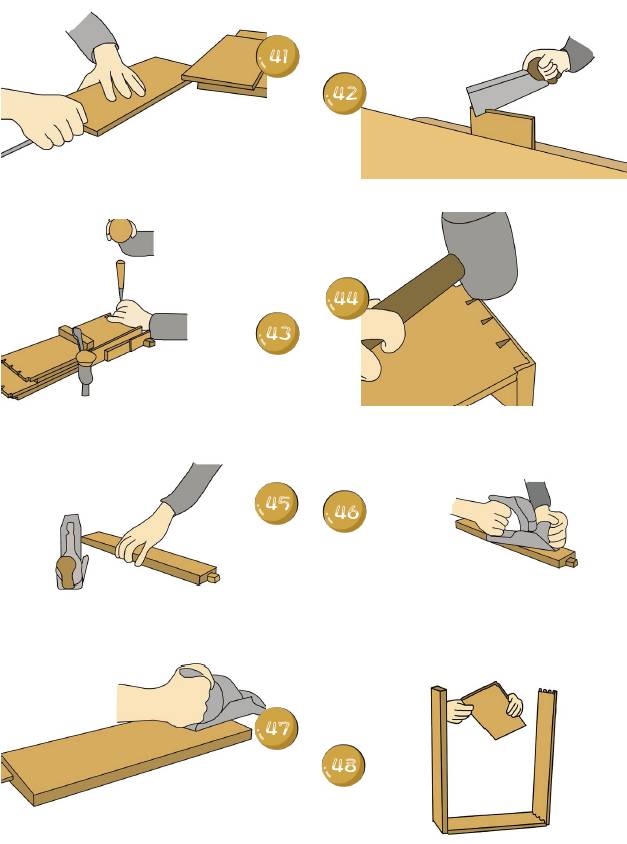 41
42
43
44
45
46
47
48