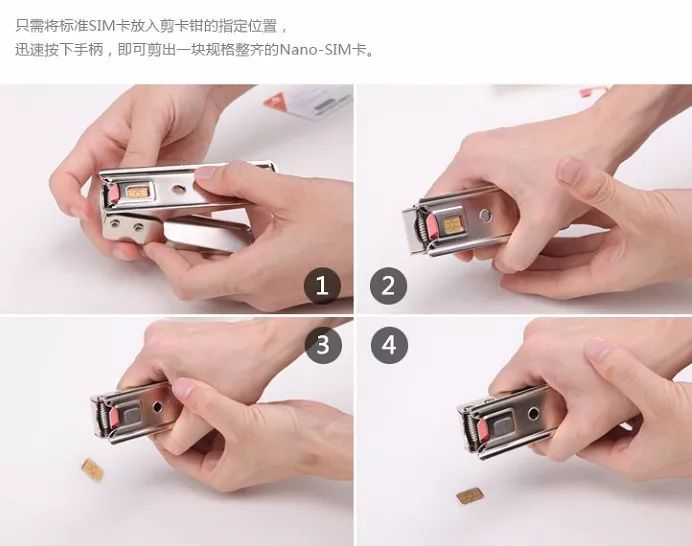 只需将标准SIM卡放入剪卡钳的指定位置，
迅速按下手柄，即可剪出一块规格整齐的Nano-SIM卡。

1

2

3

4