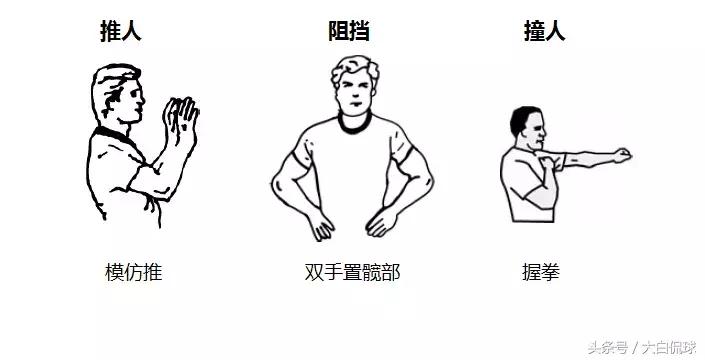 推人

阻挡

撞人

模仿推

双手置髋部

握拳

头条号 / 大白侃球