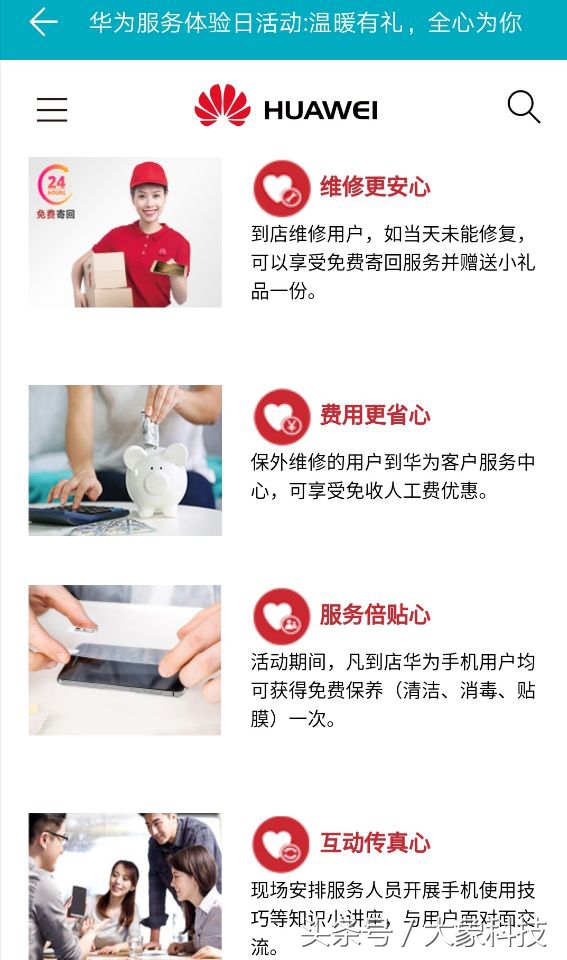 华为服务体验日活动:温暖有礼，全心为你

HUAWEI

24 HOURS
免费寄回

维修更安心
到店维修用户，如当天未能修复，可以享受免费寄回服务并赠送小礼品一份。

费用更省心
保外维修的用户到华为客户服务中心，可享受免收人工费优惠。

服务倍贴心
活动期间，凡到店华为手机用户均可获得免费保养（清洁、消毒、贴膜）一次。

互动传真心
现场安排服务人员开展手机使用技巧等知识小讲座，与用户面对面交流。

头条号 / 大象科技