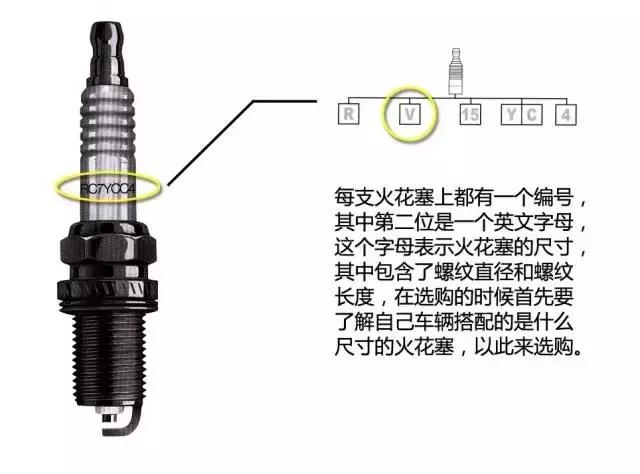 RC7YCC4

R V 15 Y C 4

每支火花塞上都有一个编号，其中第二位是一个英文字母，这个字母表示火花塞的尺寸，其中包含了螺纹直径和螺纹长度，在选购的时候首先要了解自己车辆搭配的是什么尺寸的火花塞，以此来选购。