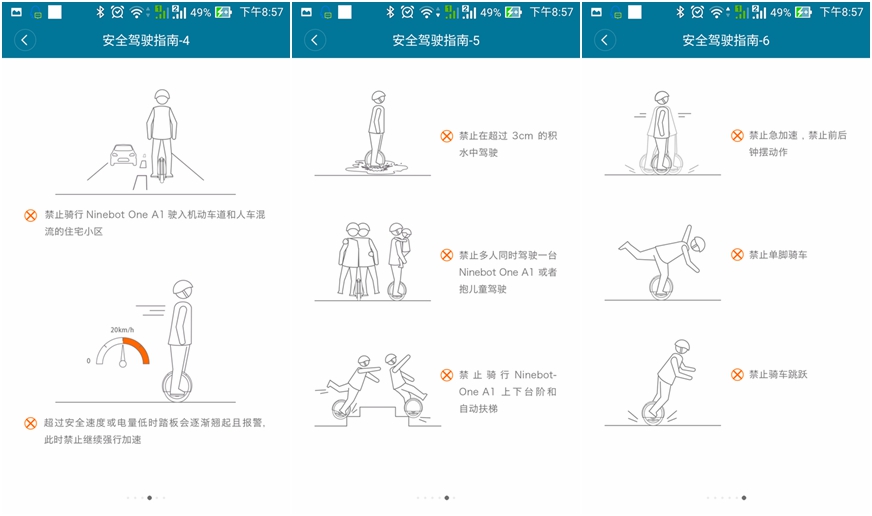 49% 下午8:57

安全驾驶指南-4

禁止骑行 Ninebot One A1 驶入机动车道和人车混流的住宅小区

20km/h

0

超过安全速度或电量低时踏板会逐渐翘起且报警，此时禁止继续强行加速

49% 下午8:57

安全驾驶指南-5

禁止在超过 3cm 的积水中驾驶

禁止多人同时驾驶一台 Ninebot One A1 或者抱儿童驾驶

禁止骑行 Ninebot-One A1 上下台阶和自动扶梯

49% 下午8:57

安全驾驶指南-6

禁止急加速，禁止前后钟摆动作

禁止单脚骑车

禁止骑车跳跃