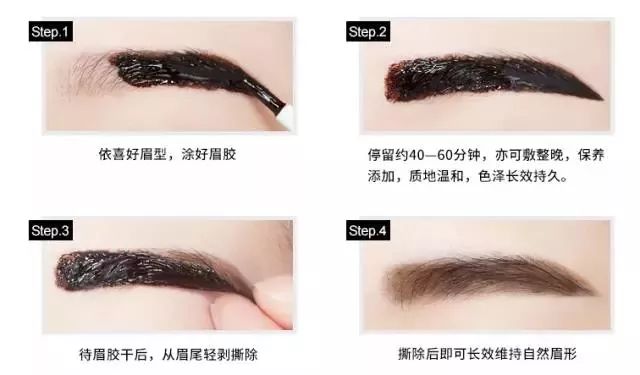 Step.1

依喜好眉型，涂好眉胶

Step.2

停留约40—60分钟，亦可敷整晚，保养添加，质地温和，色泽长效持久。

Step.3

待眉胶干后，从眉尾轻剥撕除

Step.4

撕除后即可长效维持自然眉形