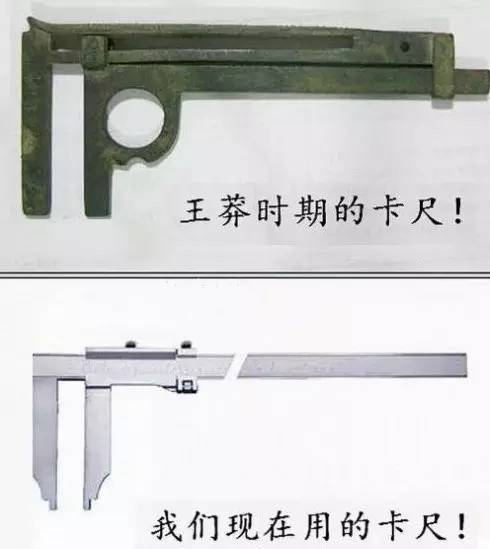 王莽时期的卡尺！

我们现在用的卡尺！