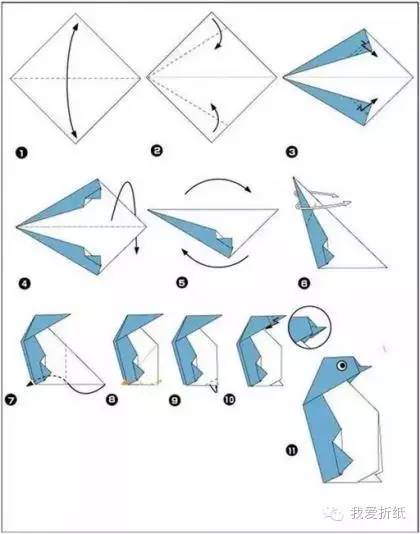 1

2

3

4

5

6

7

8

9

10

11

我爱折纸