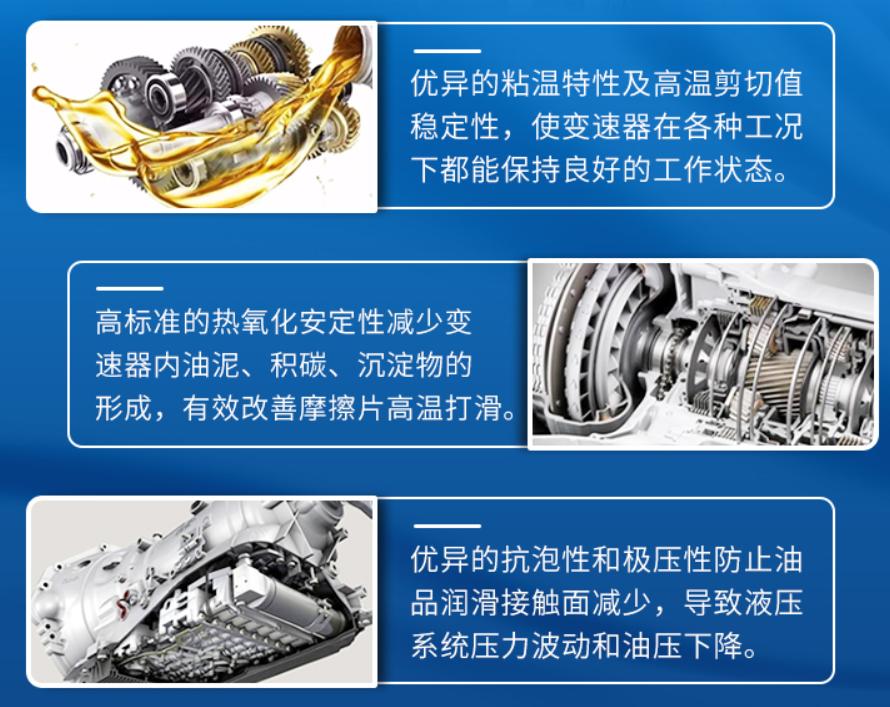 优异的粘温特性及高温剪切值稳定性，使变速器在各种工况下都能保持良好的工作状态。

高标准的热氧化安定性减少变速器内油泥、积碳、沉淀物的形成，有效改善摩擦片高温打滑。

优异的抗泡性和极压性防止油品润滑接触面减少，导致液压系统压力波动和油压下降。