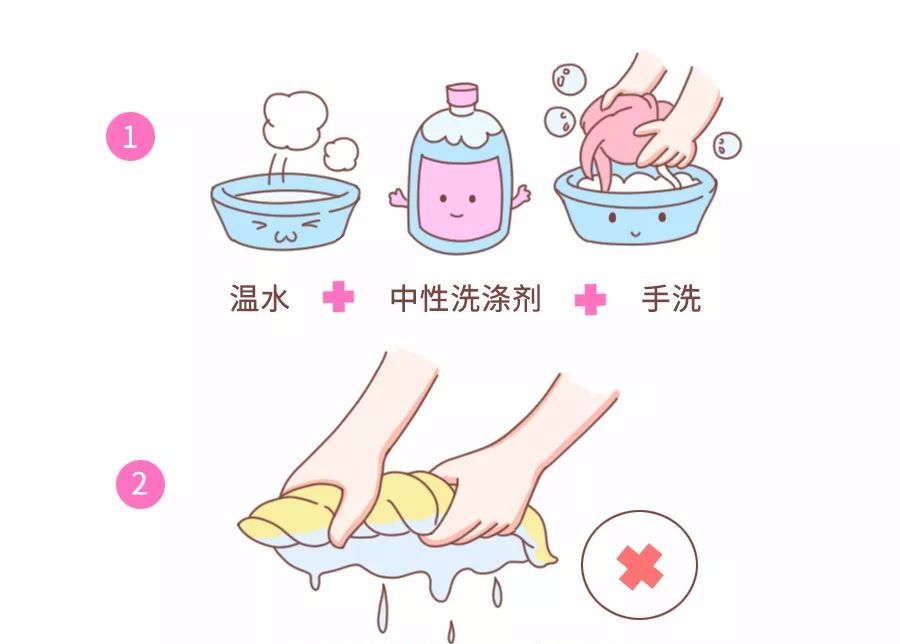 1

温水 + 中性洗涤剂 + 手洗

2