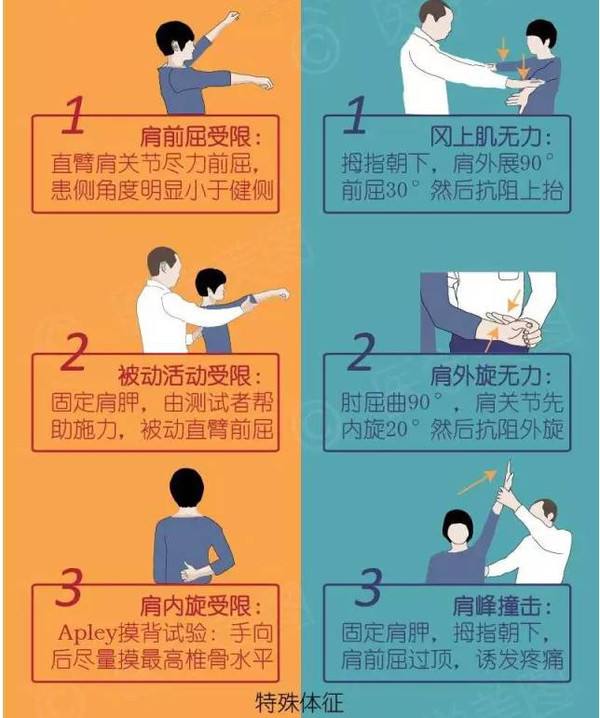 1
肩前屈受限：
直臂肩关节尽力前屈，患侧角度明显小于健侧

2
被动活动受限：
固定肩胛，由测试者帮助施力，被动直臂前屈

3
肩内旋受限：
Apley摸背试验：手向后尽量摸最高椎骨水平

1
冈上肌无力：
拇指朝下，肩外展90°前屈30°然后抗阻上抬

2
肩外旋无力：
肘屈曲90°，肩关节先内旋20°然后抗阻外旋

3
肩峰撞击：
固定肩胛，拇指朝下，肩前屈过顶，诱发疼痛

特殊体征