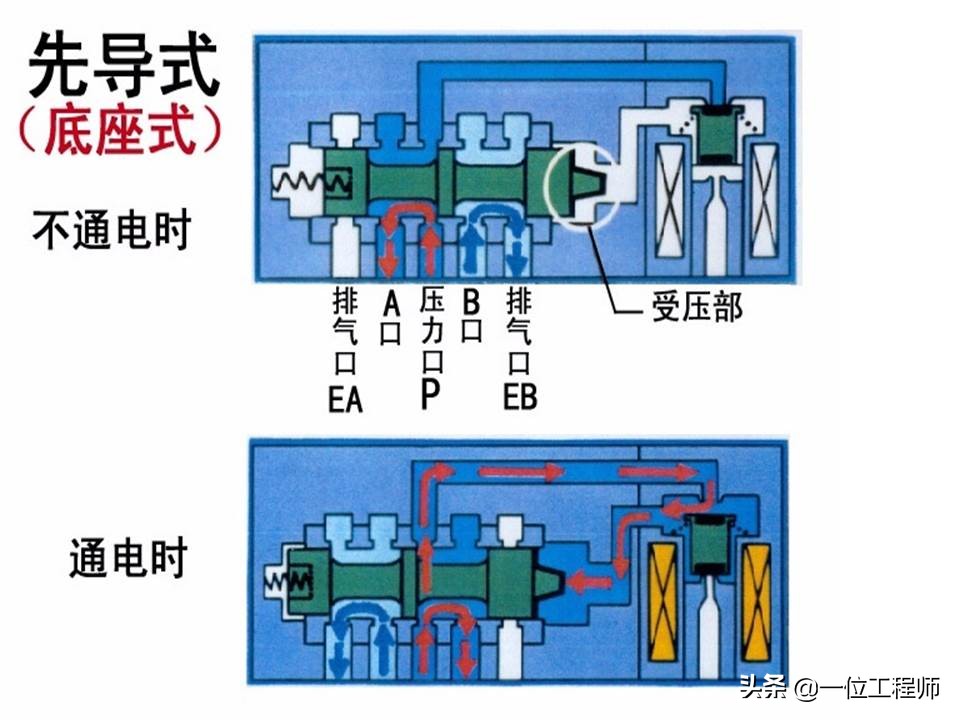 先导式
（底座式）

不通电时

排气口 EA
A口
压力口 P
B口
排气口 EB

受压部

通电时

头条 @一位工程师