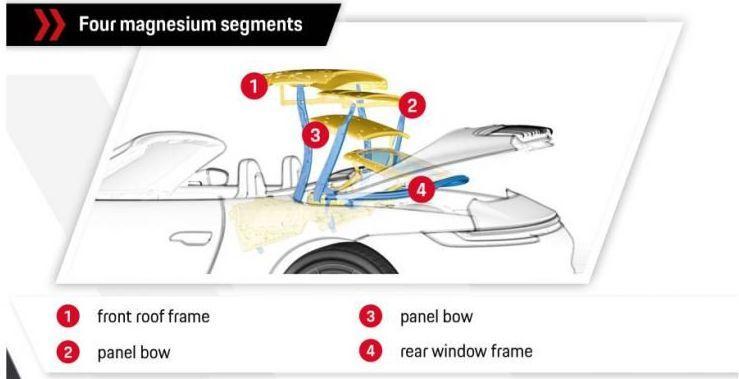 Four magnesium segments

1
2
3
4

1 front roof frame
2 panel bow
3 panel bow
4 rear window frame