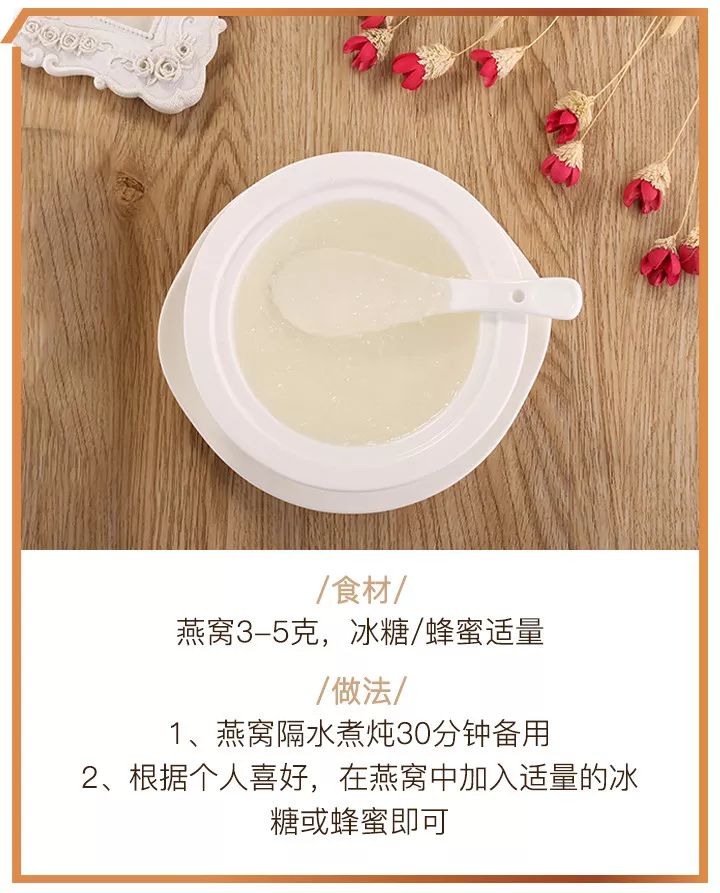 /食材/

燕窝3-5克，冰糖/蜂蜜适量

/做法/

1、燕窝隔水煮炖30分钟备用

2、根据个人喜好，在燕窝中加入适量的冰糖或蜂蜜即可