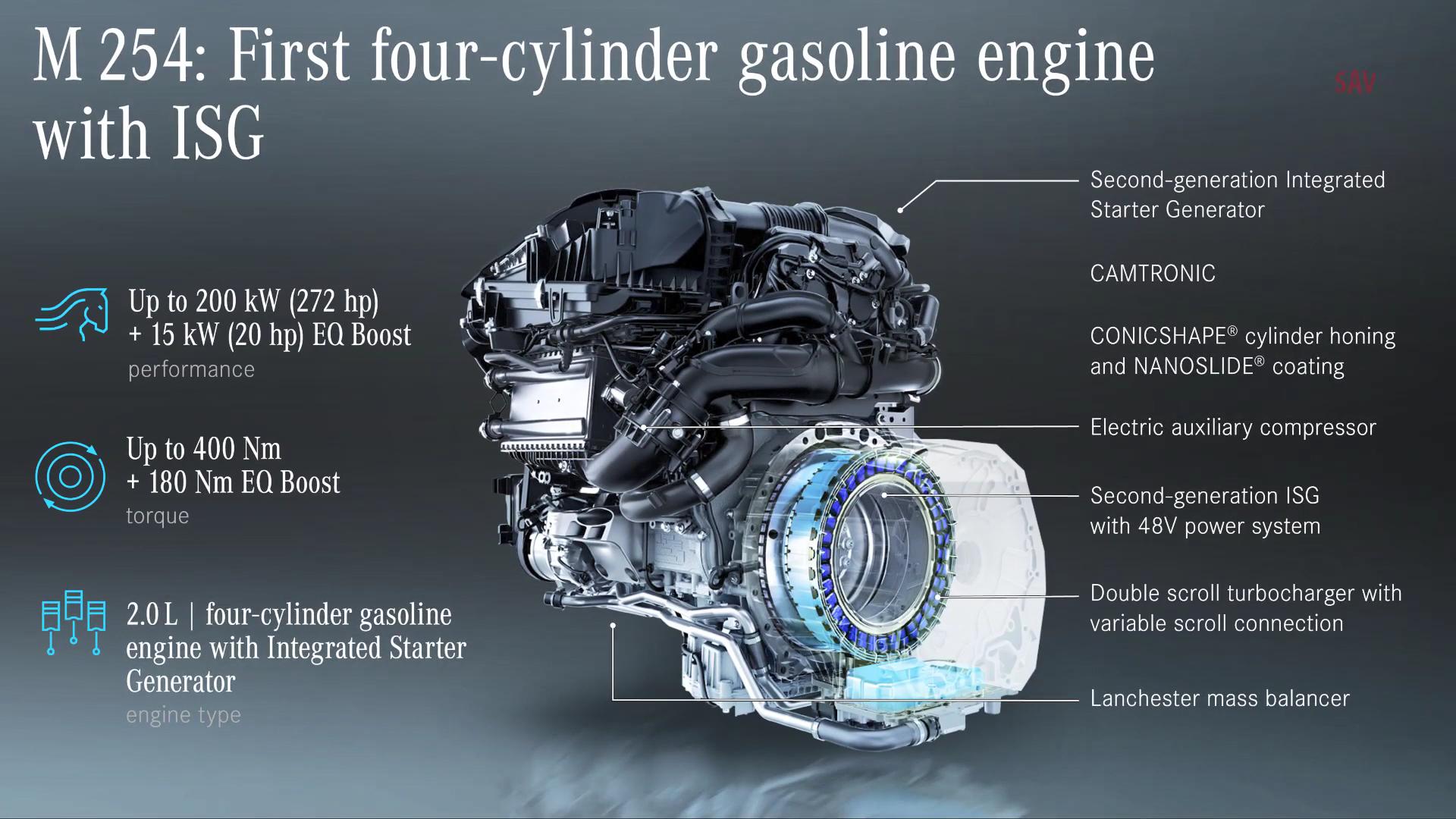 M 254: First four-cylinder gasoline engine with ISG

SAV

Up to 200 kW (272 hp) + 15 kW (20 hp) EQ Boost
performance

Up to 400 Nm + 180 Nm EQ Boost
torque

2.0 L | four-cylinder gasoline engine with Integrated Starter Generator
engine type

Second-generation Integrated Starter Generator

CAMTRONIC

CONICSHAPE® cylinder honing and NANOSLIDE® coating

Electric auxiliary compressor

Second-generation ISG with 48V power system

Double scroll turbocharger with variable scroll connection

Lanchester mass balancer