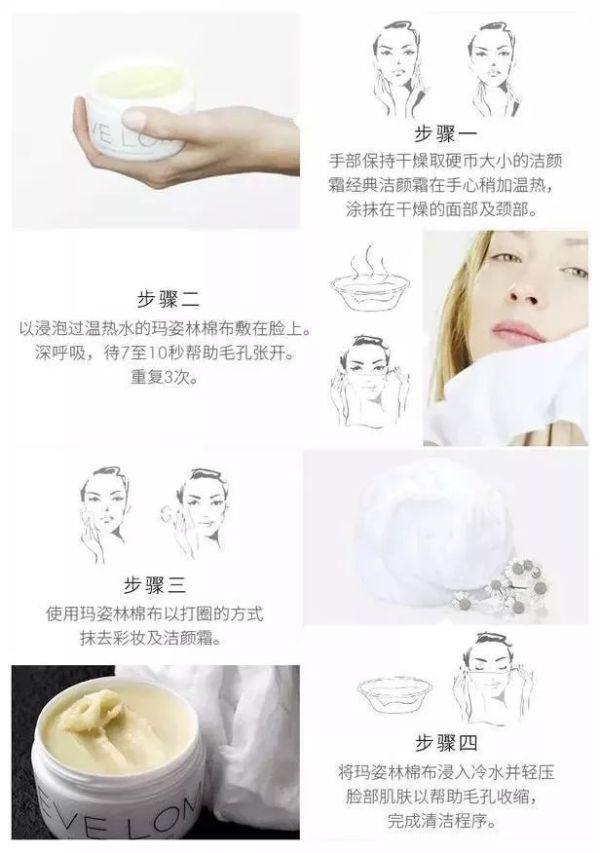 EVE LOM

步骤一
手部保持干燥取硬币大小的洁颜霜经典洁颜霜在手心稍加温热，涂抹在干燥的面部及颈部。

步骤二
以浸泡过温热水的玛姿林棉布敷在脸上。深呼吸，待7至10秒帮助毛孔张开。重复3次。

步骤三
使用玛姿林棉布以打圈的方式抹去彩妆及洁颜霜。

EVE LOM

步骤四
将玛姿林棉布浸入冷水并轻压脸部肌肤以帮助毛孔收缩，完成清洁程序。