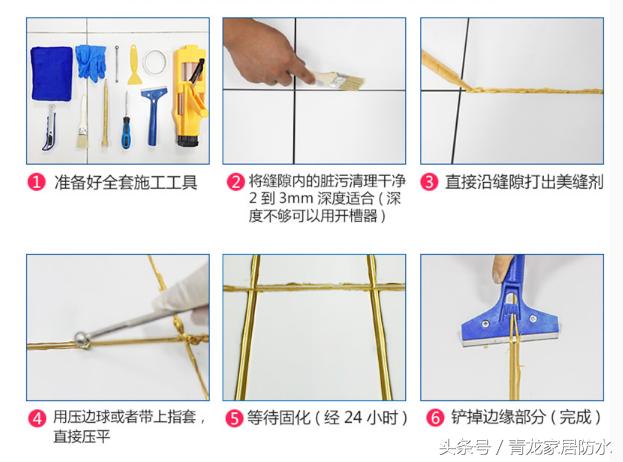 1 准备好全套施工工具

2 将缝隙内的脏污清理干净 2 到 3mm 深度适合（深度不够可以用开槽器）

3 直接沿缝隙打出美缝剂

4 用压边球或者带上指套，直接压平

5 等待固化（经 24 小时）

6 铲掉边缘部分（完成）

头条号 / 青龙家居防水