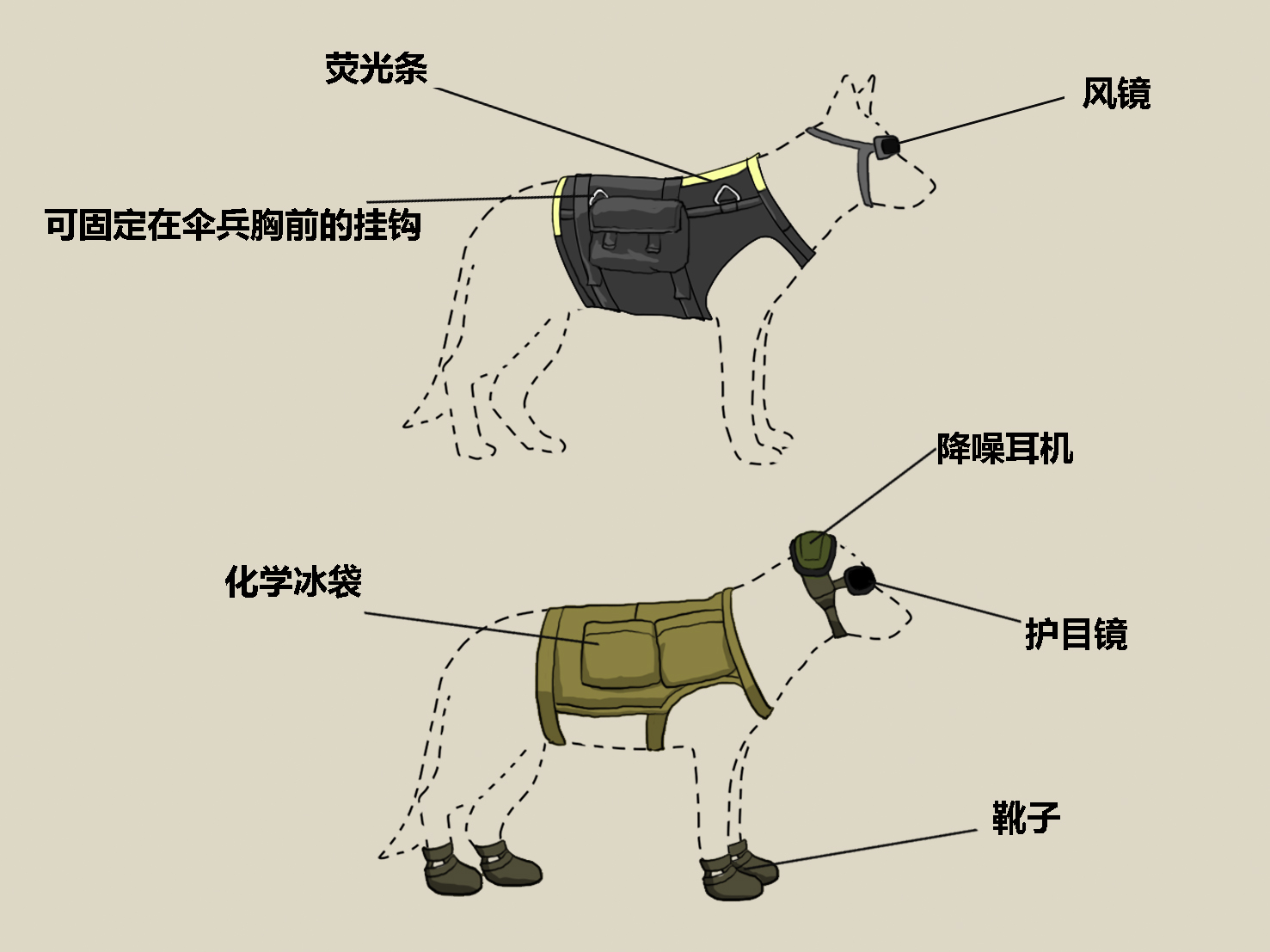 荧光条

风镜

可固定在伞兵胸前的挂钩

降噪耳机

化学冰袋

护目镜

靴子