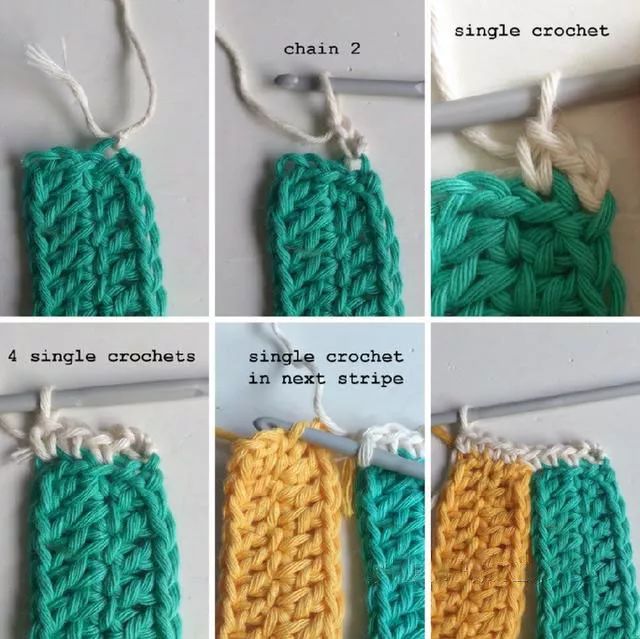 chain 2

single crochet

4 single crochets

single crochet
in next stripe