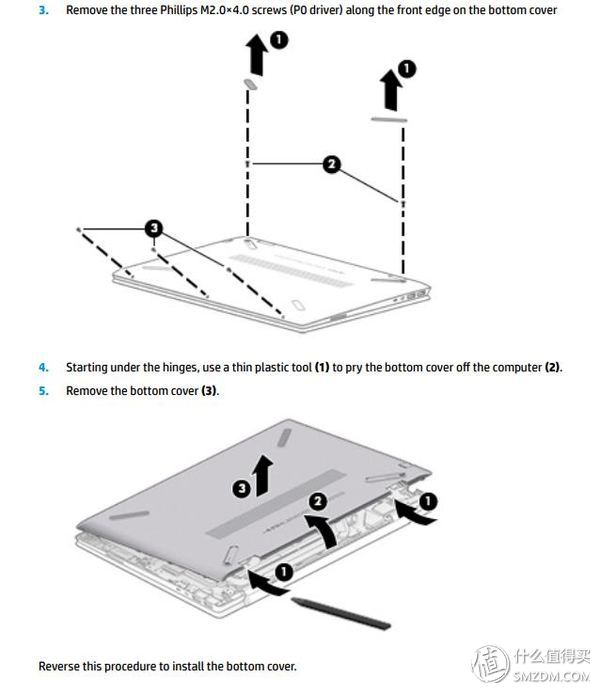 3. Remove the three Phillips M2.0×4.0 screws (P0 driver) along the front edge on the bottom cover

1
1
2
3

4. Starting under the hinges, use a thin plastic tool **(1)** to pry the bottom cover off the computer **(2)**.

5. Remove the bottom cover **(3)**.

3
2
1
1

Reverse this procedure to install the bottom cover.

值 什么值得买
SMZDM.COM