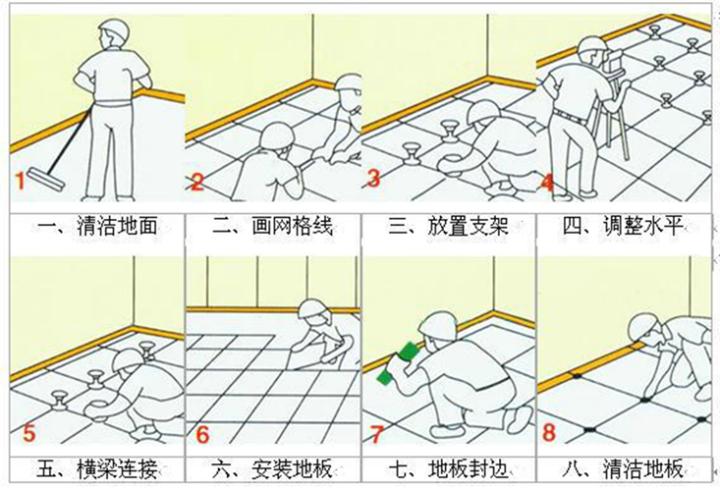 1
一、清洁地面

2
二、画网格线

3
三、放置支架

4
四、调整水平

5
五、横梁连接

6
六、安装地板

7
七、地板封边

8
八、清洁地板