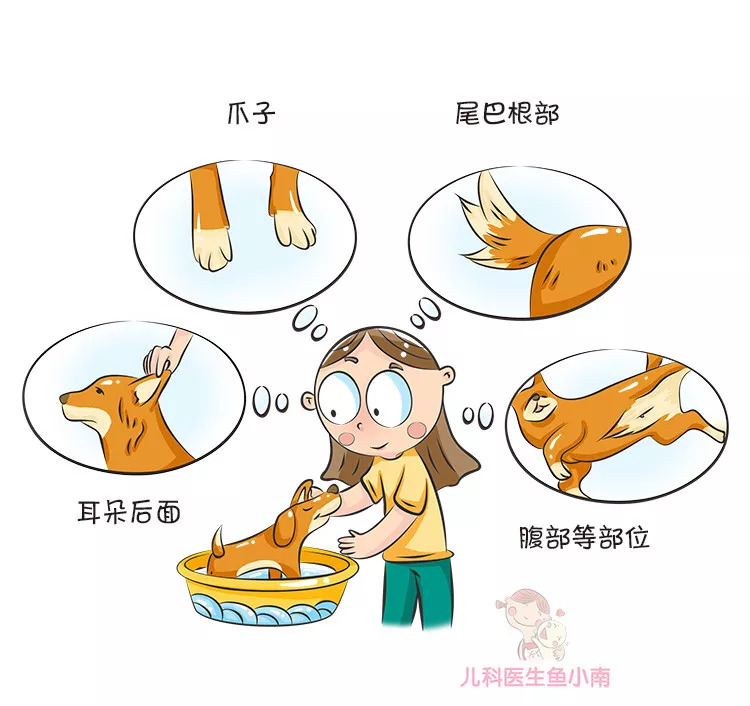 爪子

尾巴根部

耳朵后面

腹部等部位

儿科医生鱼小南