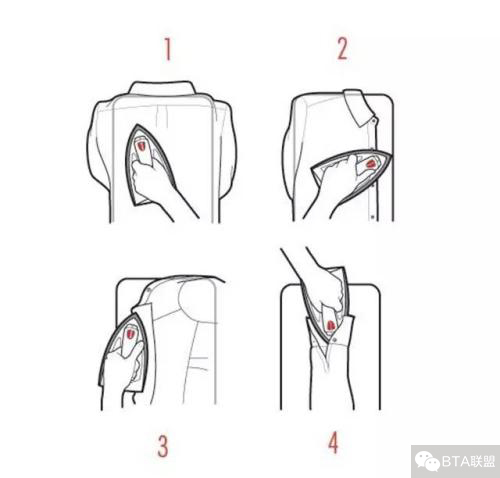 1

2

3

4

BTA联盟