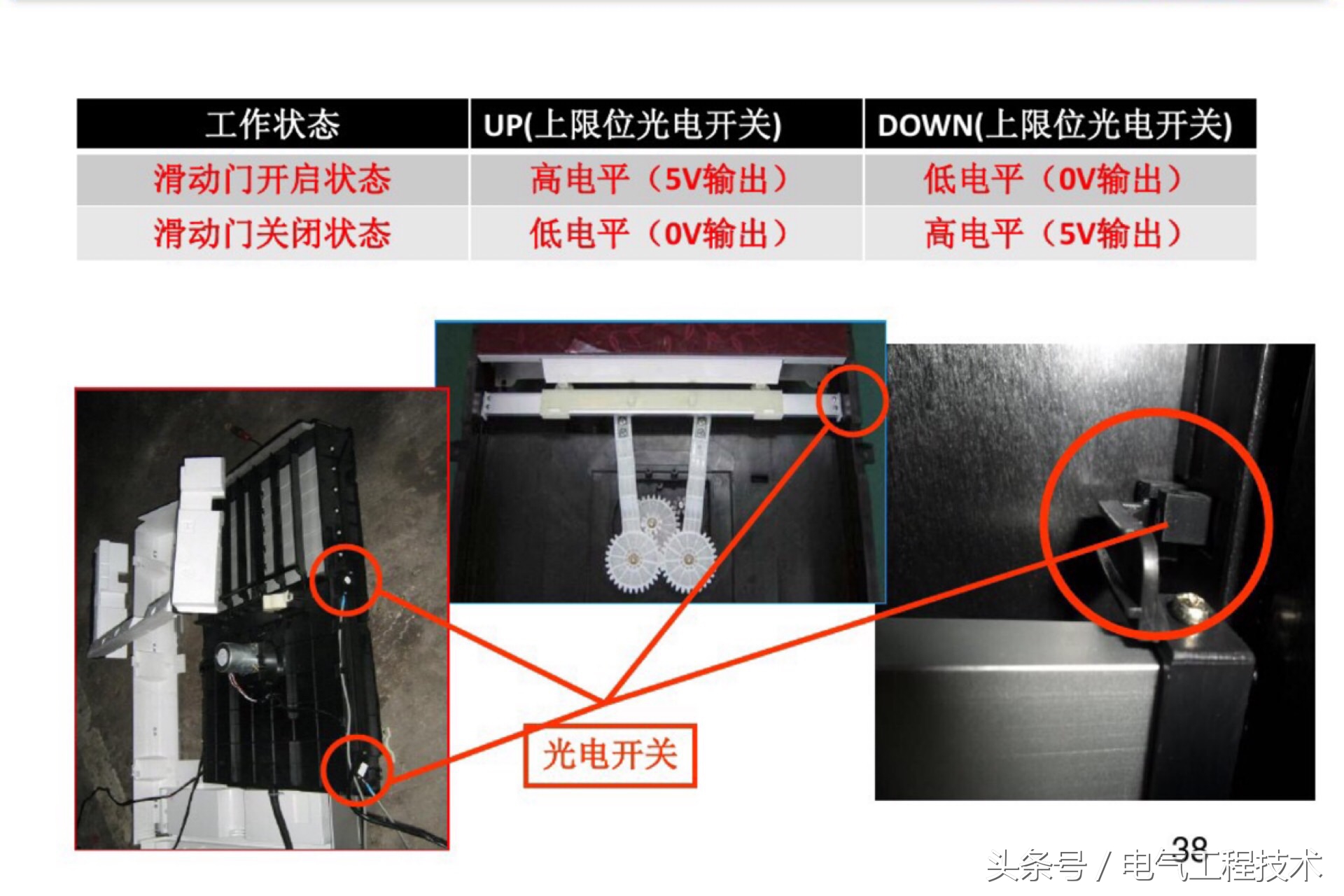 | 工作状态 | UP(上限位光电开关) | DOWN(上限位光电开关) |
|---|---|---|
| 滑动门开启状态 | 高电平（5V输出） | 低电平（0V输出） |
| 滑动门关闭状态 | 低电平（0V输出） | 高电平（5V输出） |

光电开关

38

头条号 / 电气工程技术