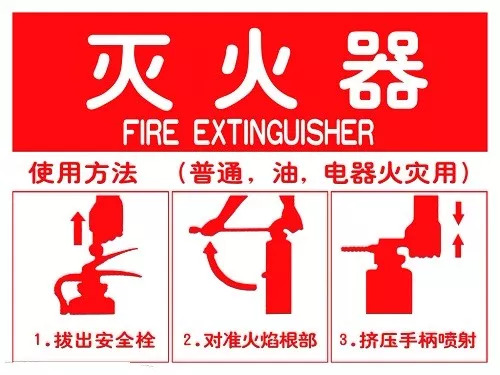 灭火器
FIRE EXTINGUISHER

使用方法 （普通，油，电器火灾用）

1.拔出安全栓

2.对准火焰根部

3.挤压手柄喷射