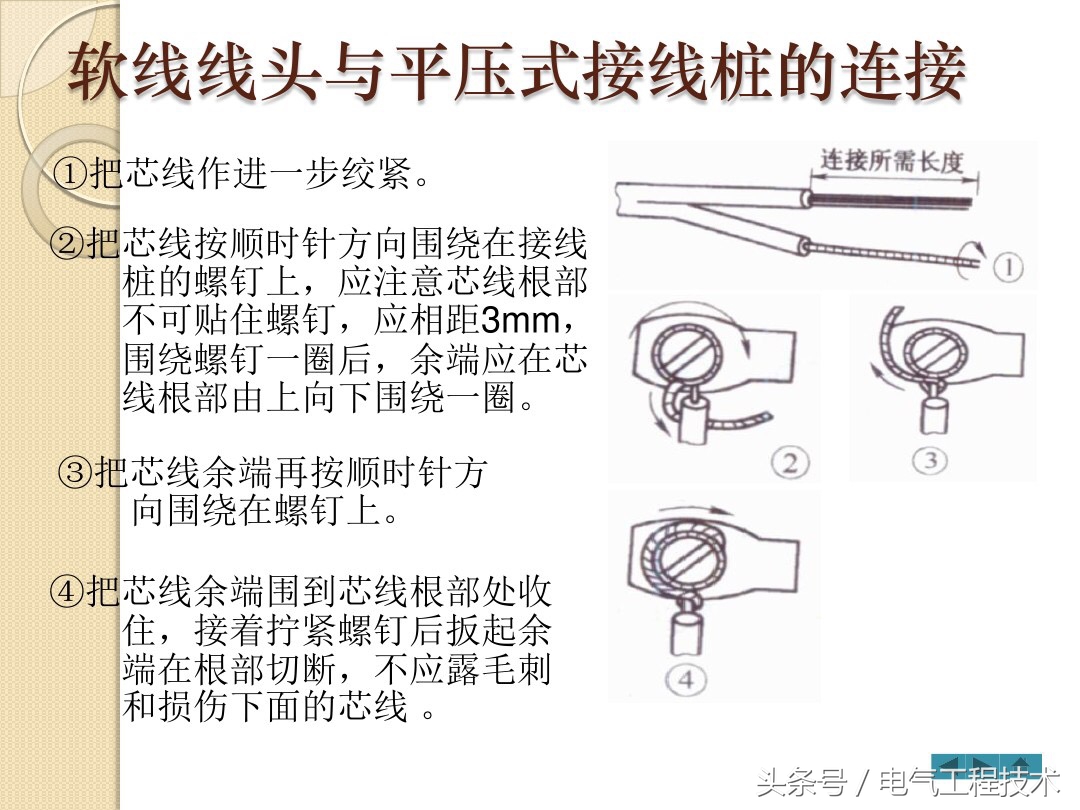 软线线头与平压式接线桩的连接

①把芯线作进一步绞紧。

②把芯线按顺时针方向围绕在接线桩的螺钉上，应注意芯线根部不可贴住螺钉，应相距3mm，围绕螺钉一圈后，余端应在芯线根部由上向下围绕一圈。

③把芯线余端再按顺时针方向围绕在螺钉上。

④把芯线余端围到芯线根部处收住，接着拧紧螺钉后扳起余端在根部切断，不应露毛刺和损伤下面的芯线 。

连接所需长度

①

②

③

④

头条号 / 电气工程技术