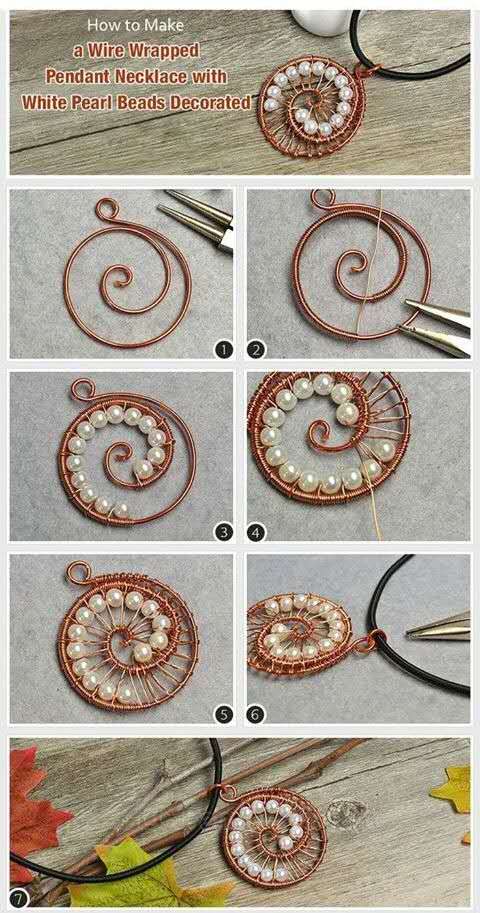 How to Make
a Wire Wrapped
Pendant Necklace with
White Pearl Beads Decorated

1
2
3
4
5
6
7