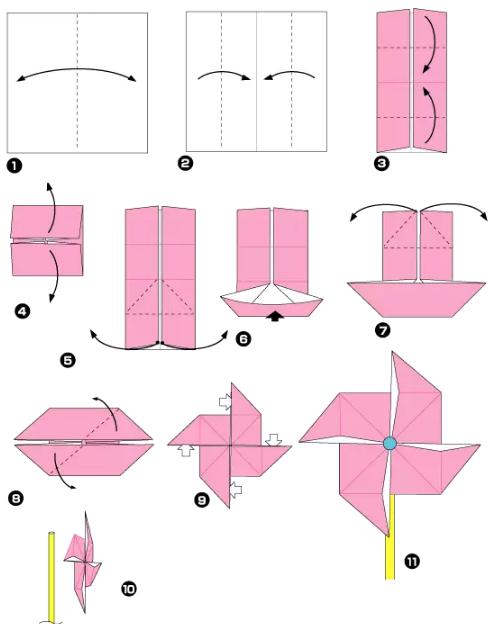 1

2

3

4

5

6

7

8

9

10

11