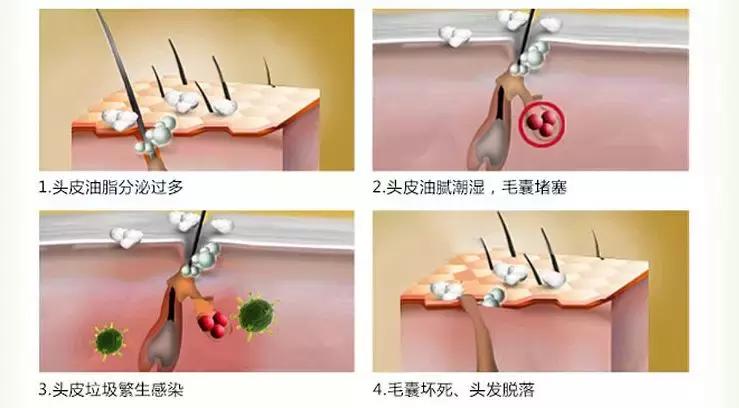 1.头皮油脂分泌过多

2.头皮油腻潮湿，毛囊堵塞

3.头皮垃圾繁生感染

4.毛囊坏死、头发脱落