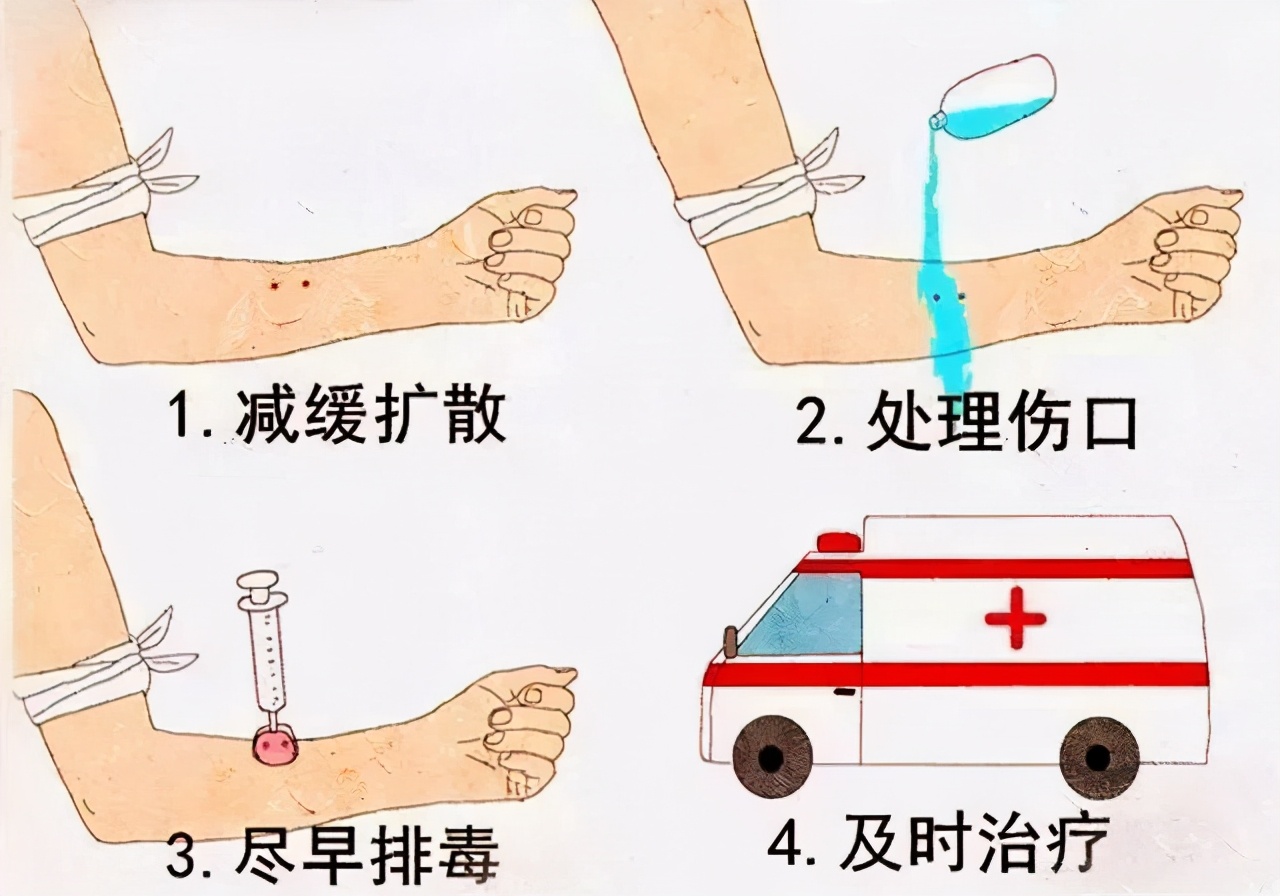 1. 减缓扩散

2. 处理伤口

3. 尽早排毒

4. 及时治疗