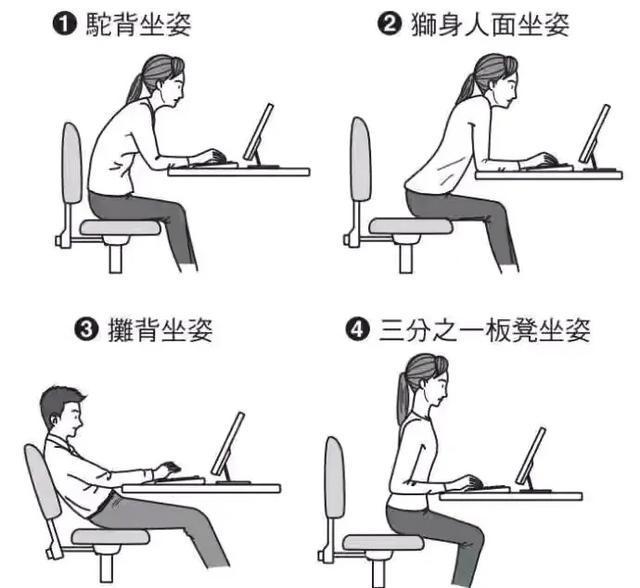 ❶ 駝背坐姿

❷ 獅身人面坐姿

❸ 攤背坐姿

❹ 三分之一板凳坐姿