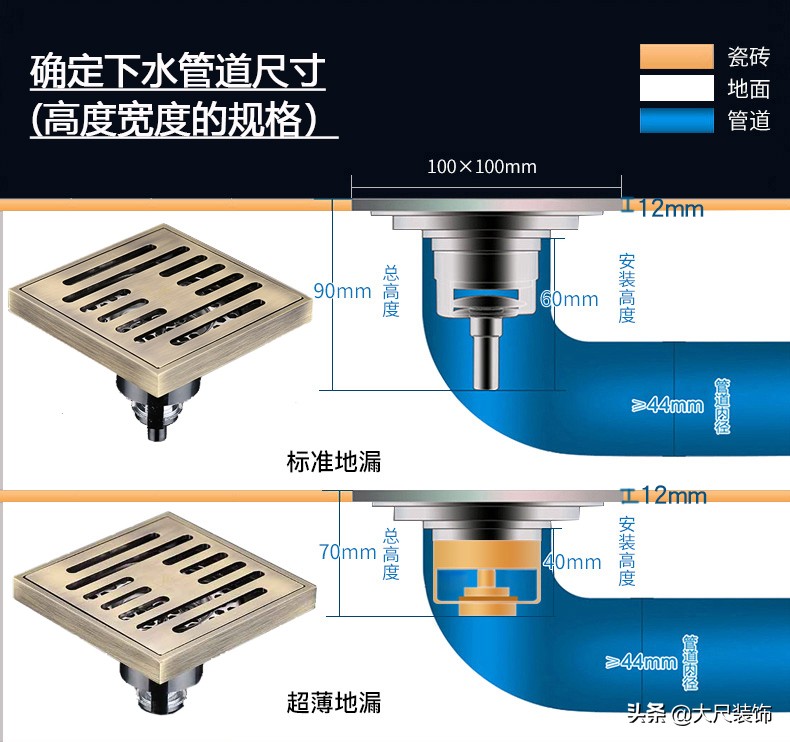 确定下水管道尺寸
(高度宽度的规格)

瓷砖
地面
管道

100×100mm

12mm

90mm
总高度
60mm
安装高度
≥44mm
管道内径

标准地漏

12mm

70mm
总高度
40mm
安装高度
≥44mm
管道内径

超薄地漏

头条 @大尺装饰