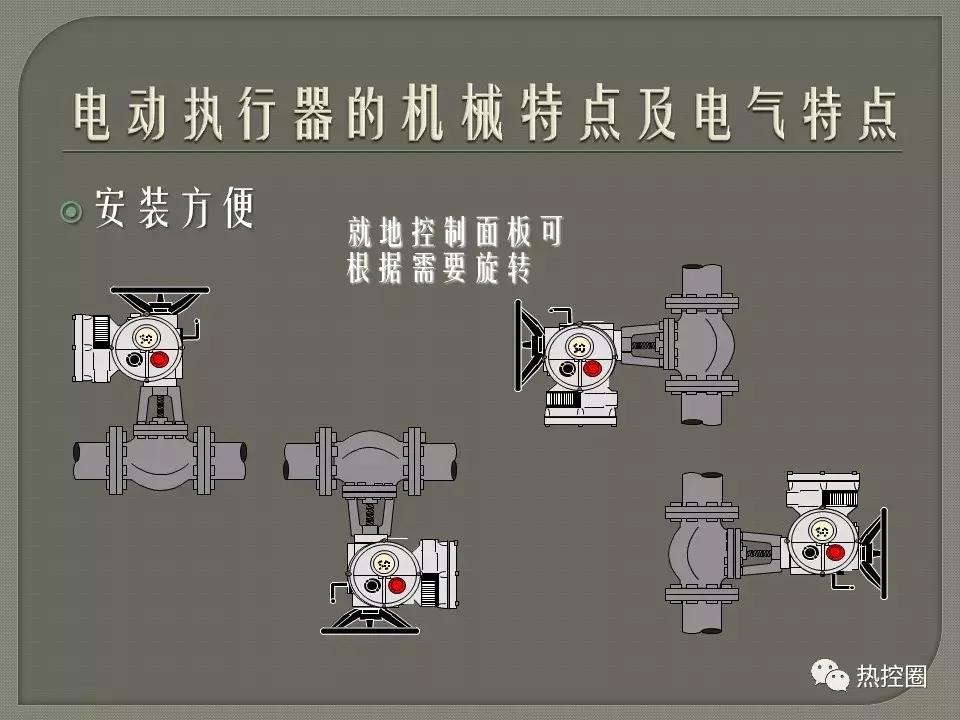 电动执行器的机械特点及电气特点

安装方便

就地控制面板可根据需要旋转

热控圈