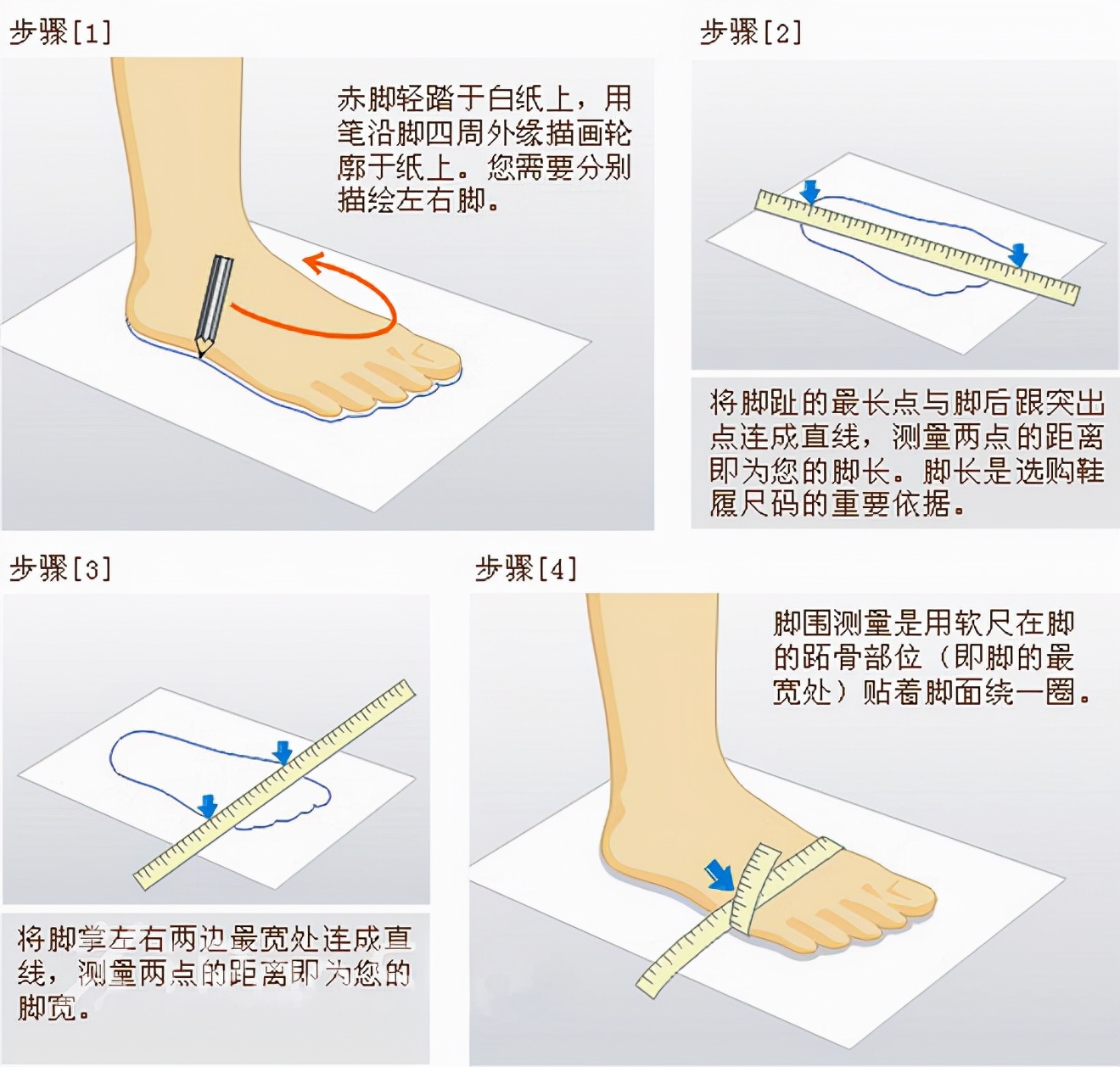 步骤[1]

赤脚轻踏于白纸上，用笔沿脚四周外缘描画轮廓于纸上。您需要分别描绘左右脚。

步骤[2]

将脚趾的最长点与脚后跟突出点连成直线，测量两点的距离即为您的脚长。脚长是选购鞋履尺码的重要依据。

步骤[3]

将脚掌左右两边最宽处连成直线，测量两点的距离即为您的脚宽。

步骤[4]

脚围测量是用软尺在脚的跖骨部位（即脚的最宽处）贴着脚面绕一圈。